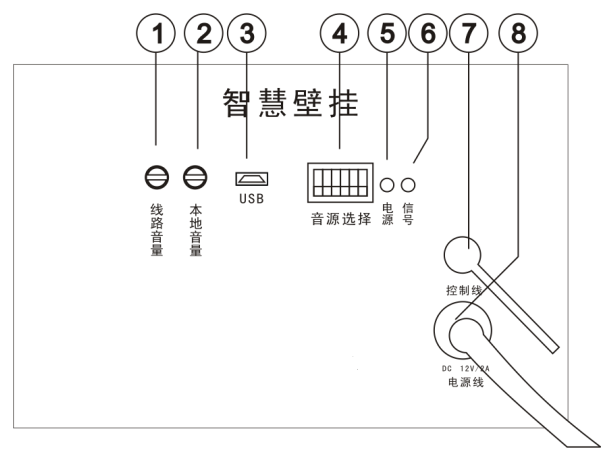 1 2 3 4 5 6 7 8

智慧壁挂

线路音量

本地音量

USB

音源选择

电源

信号

控制线

DC 12V/2A

电源线