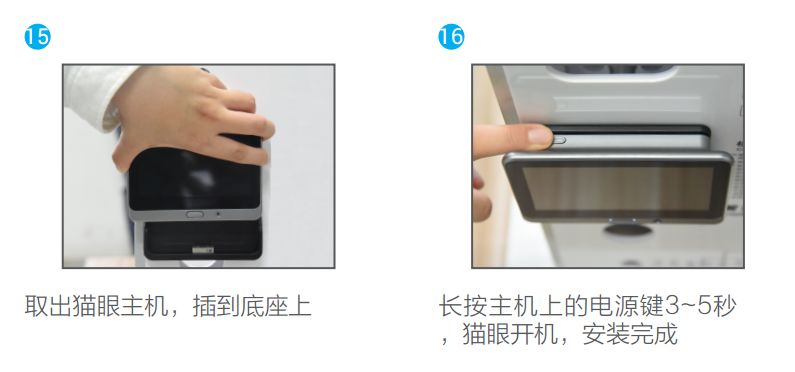 15

取出猫眼主机，插到底座上

16

长按主机上的电源键3~5秒，猫眼开机，安装完成