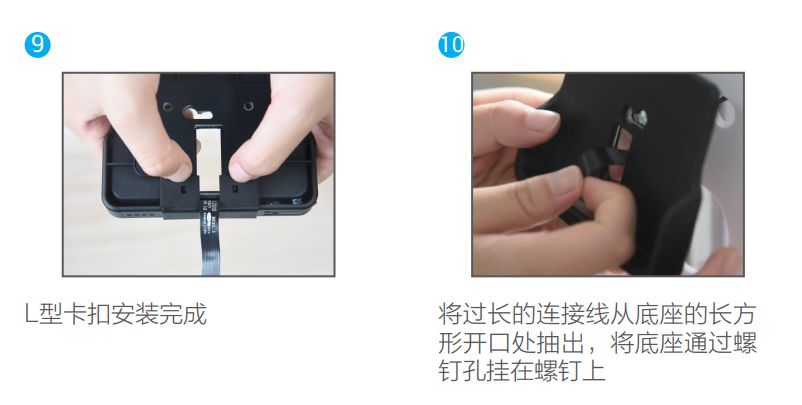 9

L型卡扣安装完成

10

将过长的连接线从底座的长方形开口处抽出，将底座通过螺钉孔挂在螺钉上