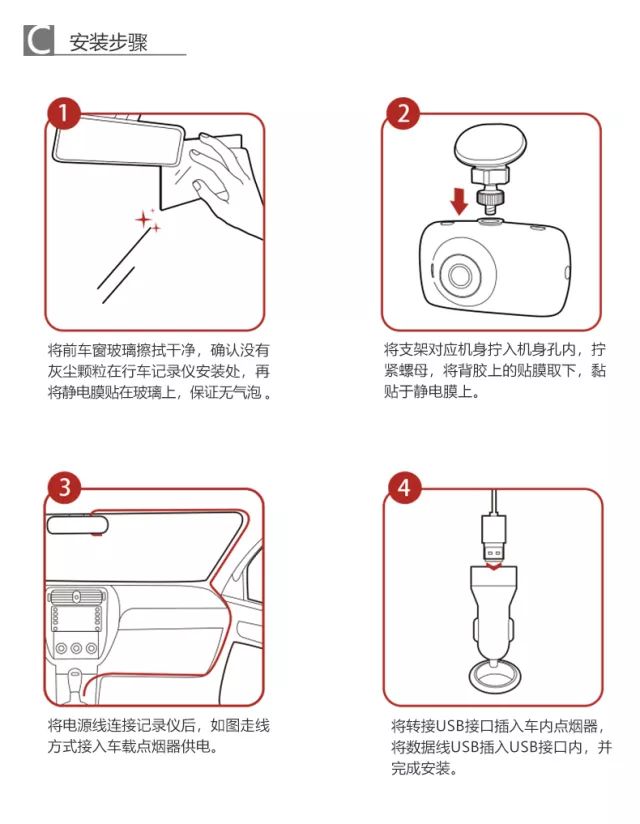 C 安装步骤

1

将前车窗玻璃擦拭干净，确认没有灰尘颗粒在行车记录仪安装处，再将静电膜贴在玻璃上，保证无气泡。

2

将支架对应机身拧入机身孔内，拧紧螺母，将背胶上的贴膜取下，黏贴于静电膜上。

3

将电源线连接记录仪后，如图走线方式接入车载点烟器供电。

4

将转接USB接口插入车内点烟器，将数据线USB插入USB接口内，并完成安装。