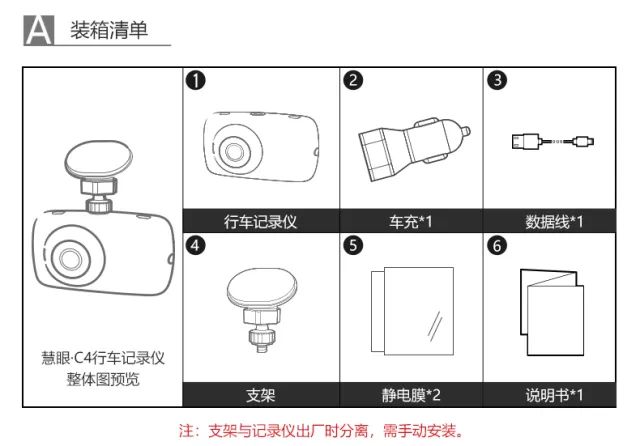 A 装箱清单

慧眼·C4行车记录仪
整体图预览

1
行车记录仪

2
车充*1

3
数据线*1

4
支架

5
静电膜*2

6
说明书*1

注：支架与记录仪出厂时分离，需手动安装。