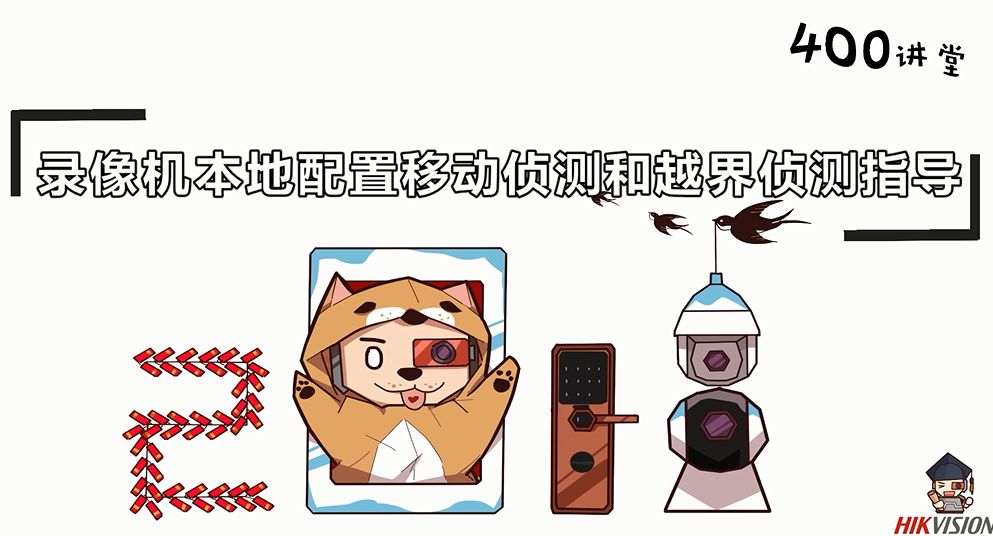 400讲堂

录像机本地配置移动侦测和越界侦测指导

HIKVISION