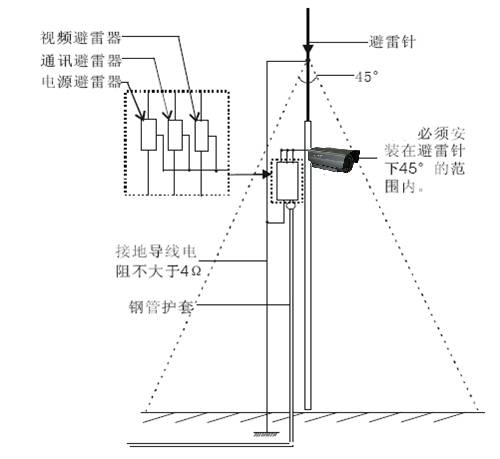 视频避雷器
通讯避雷器
电源避雷器

避雷针

45°

必须安装在避雷针下45°的范围内。

接地导线电阻不大于4Ω

钢管护套